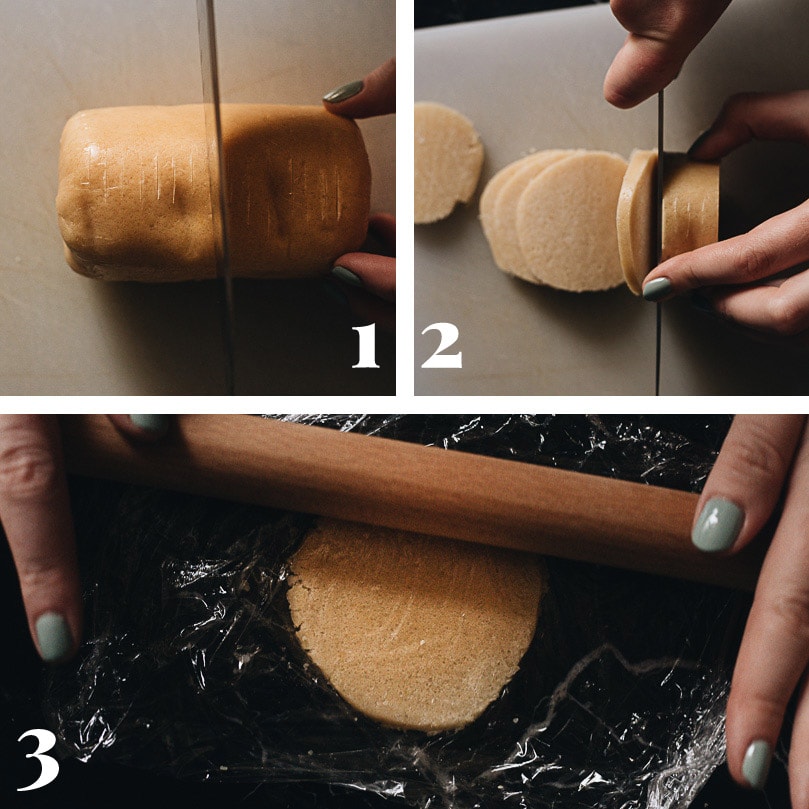 1
2
3